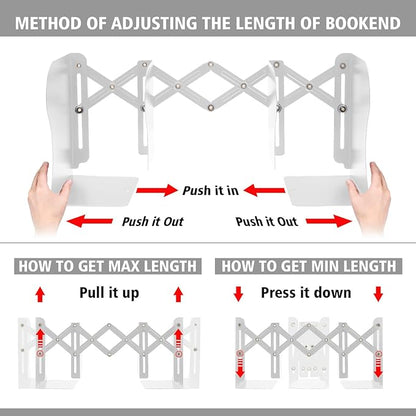 METHOD OF ADJUSTING THE LENGTH OF BOOKEND

Push it in

Push it Out

Push it Out

HOW TO GET MAX LENGTH

Pull it up

HOW TO GET MIN LENGTH

Press it down