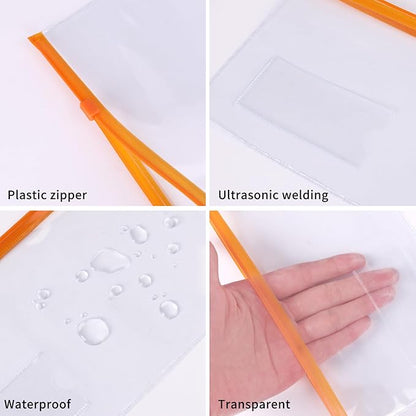 Plastic zipper

Ultrasonic welding

Waterproof

Transparent