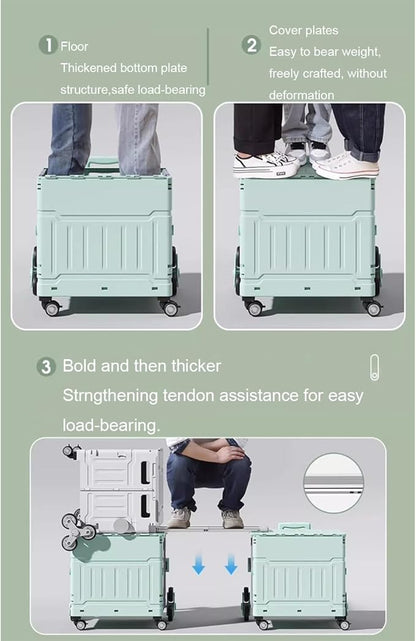 1 Floor
Thickened bottom plate structure,safe load-bearing

2 Cover plates
Easy to bear weight, freely crafted, without deformation

3 Bold and then thicker
Strngthening tendon assistance for easy load-bearing.