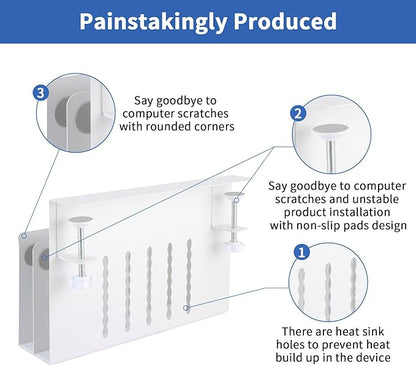 Painstakingly Produced

3

Say goodbye to computer scratches with rounded corners

2

Say goodbye to computer scratches and unstable product installation with non-slip pads design

1

There are heat sink holes to prevent heat build up in the device