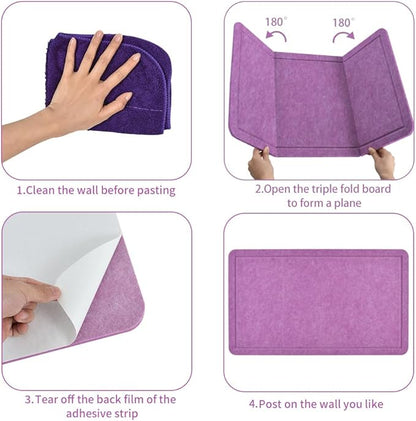 1.Clean the wall before pasting

180°

180°

2.Open the triple fold board to form a plane

3.Tear off the back film of the adhesive strip

4.Post on the wall you like