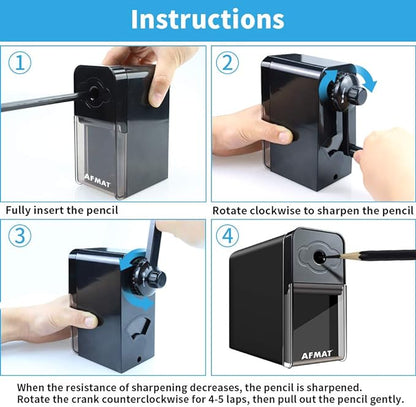 Instructions

1

AFMAT

Fully insert the pencil

2

Rotate clockwise to sharpen the pencil

3

4

AFMAT

When the resistance of sharpening decreases, the pencil is sharpened.
Rotate the crank counterclockwise for 4-5 laps, then pull out the pencil gently.