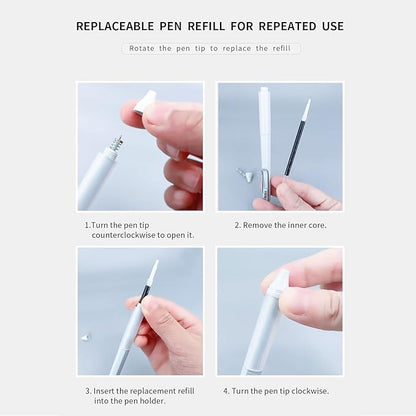 REPLACEABLE PEN REFILL FOR REPEATED USE

Rotate the pen tip to replace the refill

1.Turn the pen tip counterclockwise to open it.

2. Remove the inner core.

3. Insert the replacement refill into the pen holder.

4. Turn the pen tip clockwise.