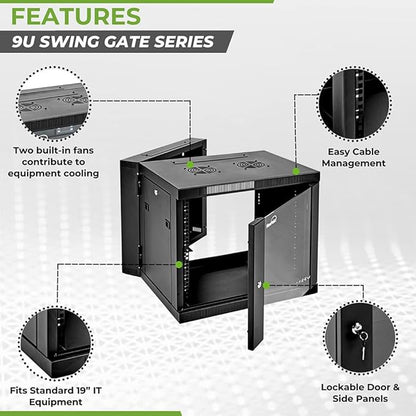 FEATURES

9U SWING GATE SERIES

Two built-in fans contribute to equipment cooling

Easy Cable Management

Fits Standard 19" IT Equipment

Lockable Door & Side Panels