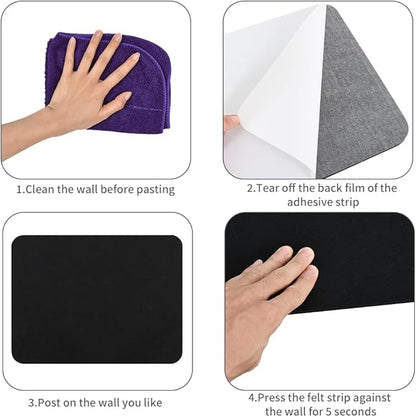 1.Clean the wall before pasting

2.Tear off the back film of the adhesive strip

3.Post on the wall you like

4.Press the felt strip against the wall for 5 seconds