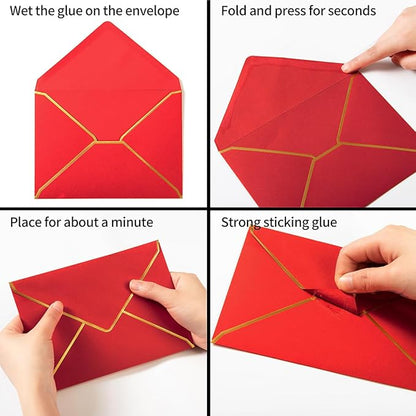 Wet the glue on the envelope

Fold and press for seconds

Place for about a minute

Strong sticking glue