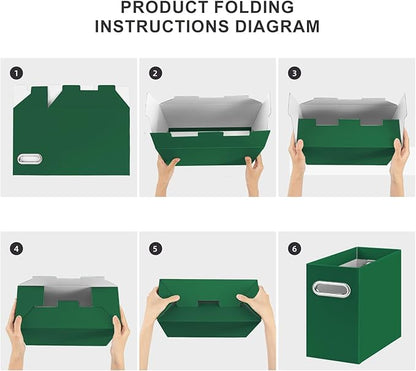 PRODUCT FOLDING
INSTRUCTIONS DIAGRAM

1

2

3

4

5

6