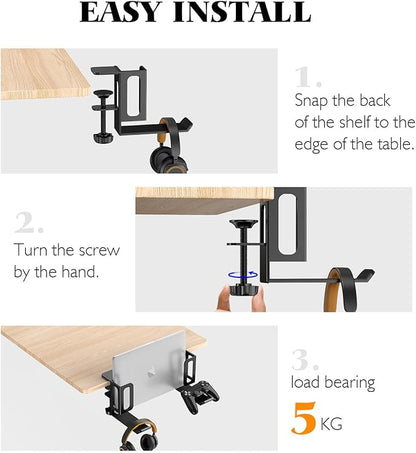 EASY INSTALL

1.
Snap the back of the shelf to the edge of the table.

2.
Turn the screw by the hand.

3.
load bearing
5 KG