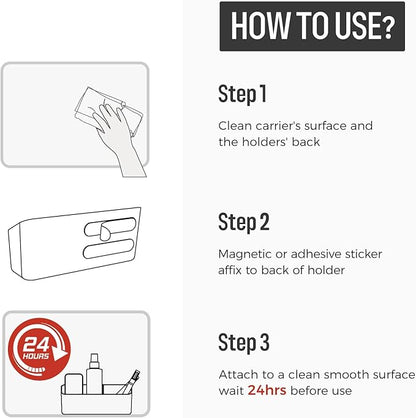 HOW TO USE?

Step 1

Clean carrier's surface and the holders' back

Step 2

Magnetic or adhesive sticker affix to back of holder

24 HOURS

Step 3

Attach to a clean smooth surface wait 24hrs before use