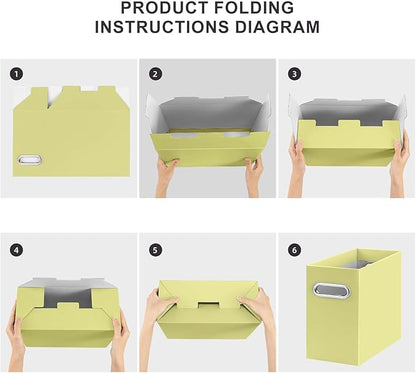 PRODUCT FOLDING INSTRUCTIONS DIAGRAM

1

2

3

4

5

6