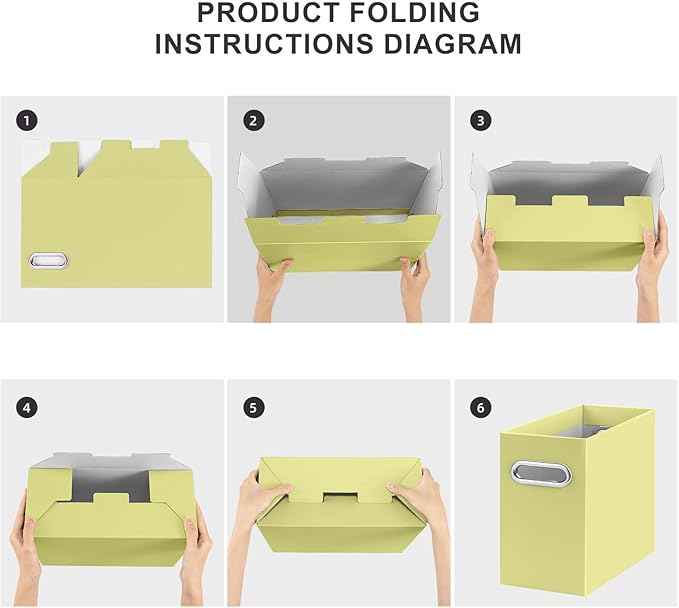 PRODUCT FOLDING INSTRUCTIONS DIAGRAM

1

2

3

4

5

6