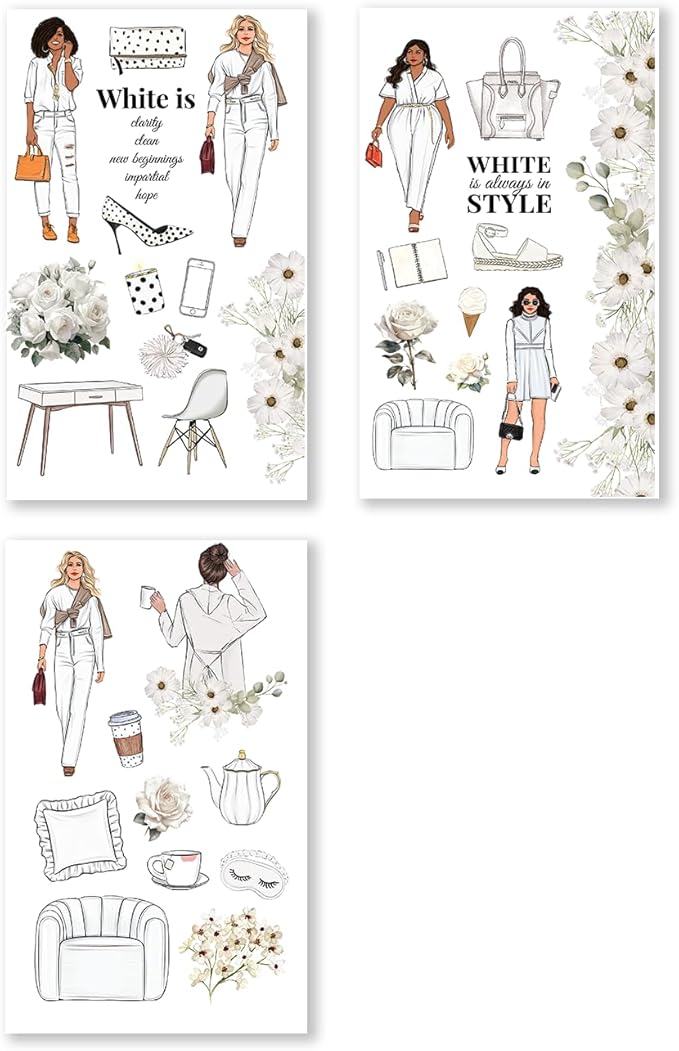 White is
clarity
clean
new beginnings
impartial
hope

WHITE
is always in
STYLE