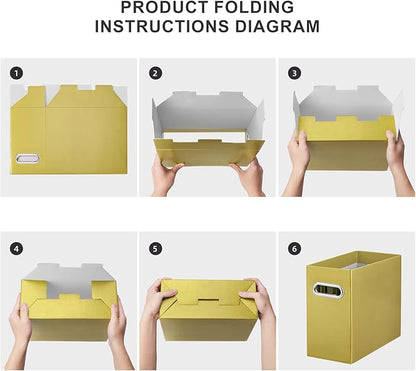 PRODUCT FOLDING
INSTRUCTIONS DIAGRAM

1

2

3

4

5

6