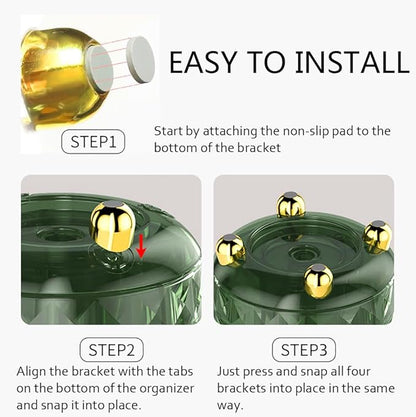 EASY TO INSTALL

STEP1

Start by attaching the non-slip pad to the bottom of the bracket

STEP2

Align the bracket with the tabs on the bottom of the organizer and snap it into place.

STEP3

Just press and snap all four brackets into place in the same way.