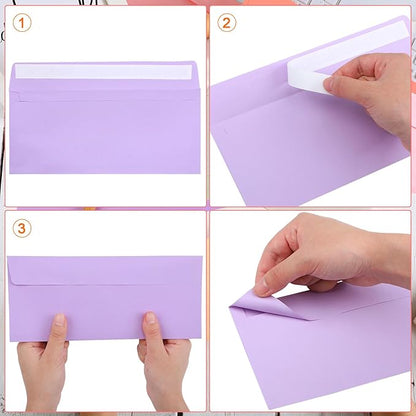 1

2

3