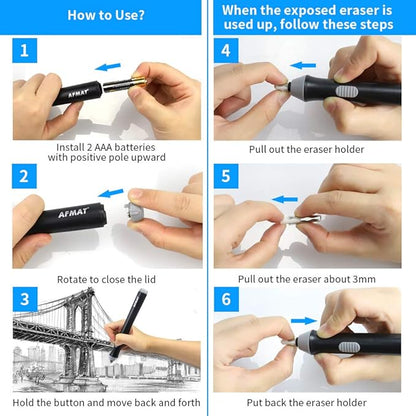 How to Use?

1

AFMAT

Install 2 AAA batteries with positive pole upward

2

AFMAT

Rotate to close the lid

3

Hold the button and move back and forth

When the exposed eraser is used up, follow these steps

4

Pull out the eraser holder

5

Pull out the eraser about 3mm

6

Put back the eraser holder