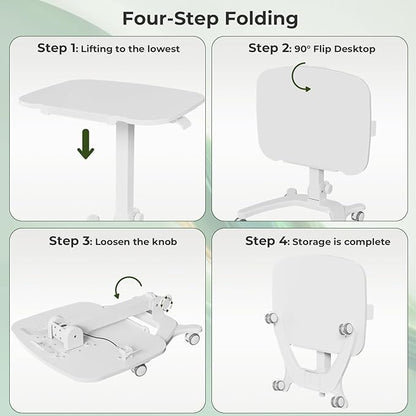 Four-Step Folding

Step 1: Lifting to the lowest

Step 2: 90° Flip Desktop

Step 3: Loosen the knob

Step 4: Storage is complete