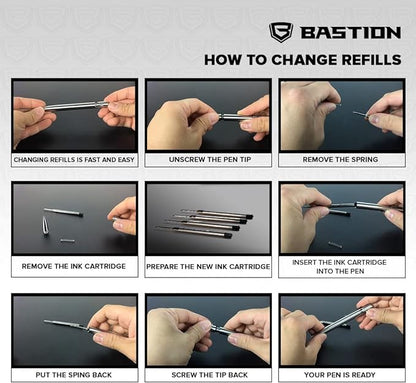 BASTION

HOW TO CHANGE REFILLS

CHANGING REFILLS IS FAST AND EASY

UNSCREW THE PEN TIP

REMOVE THE SPRING

REMOVE THE INK CARTRIDGE

PREPARE THE NEW INK CARTRIDGE

INSERT THE INK CARTRIDGE INTO THE PEN

PUT THE SPING BACK

SCREW THE TIP BACK

YOUR PEN IS READY