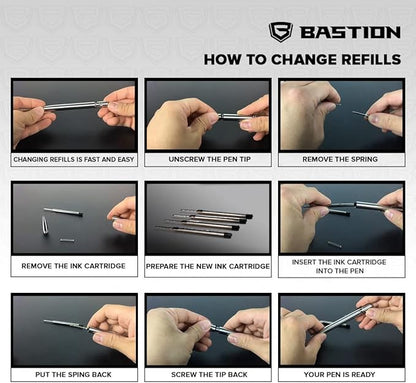 BASTION

HOW TO CHANGE REFILLS

CHANGING REFILLS IS FAST AND EASY

UNSCREW THE PEN TIP

REMOVE THE SPRING

REMOVE THE INK CARTRIDGE

PREPARE THE NEW INK CARTRIDGE

INSERT THE INK CARTRIDGE INTO THE PEN

PUT THE SPING BACK

SCREW THE TIP BACK

YOUR PEN IS READY