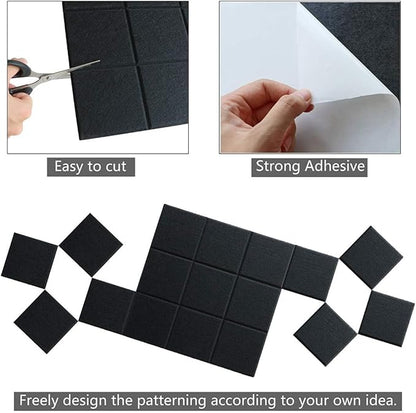 Easy to cut

Strong Adhesive

Freely design the patterning according to your own idea.