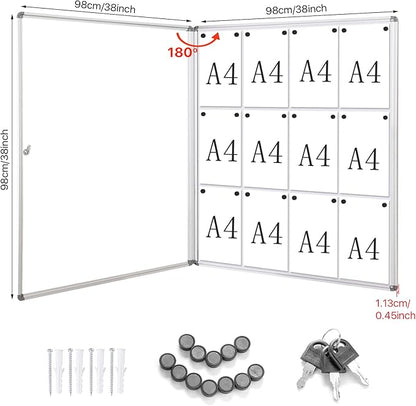 98cm/38inch

98cm/38inch

98cm/38inch

180°

A4 A4 A4 A4

A4 A4 A4 A4

A4 A4 A4 A4

1.13cm/ 0.45inch