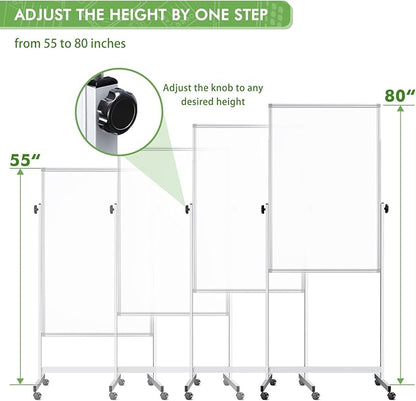 ADJUST THE HEIGHT BY ONE STEP

from 55 to 80 inches

Adjust the knob to any desired height

80″

55″