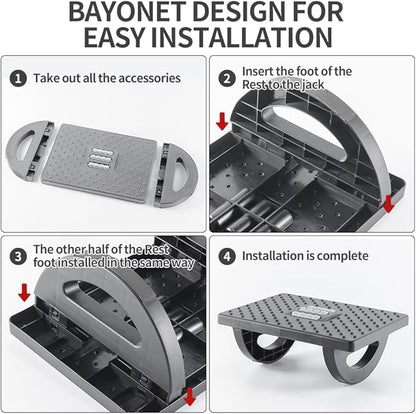 BAYONET DESIGN FOR EASY INSTALLATION

1 Take out all the accessories

2 Insert the foot of the Rest to the jack

3 The other half of the Rest foot installed in the same way

4 Installation is complete