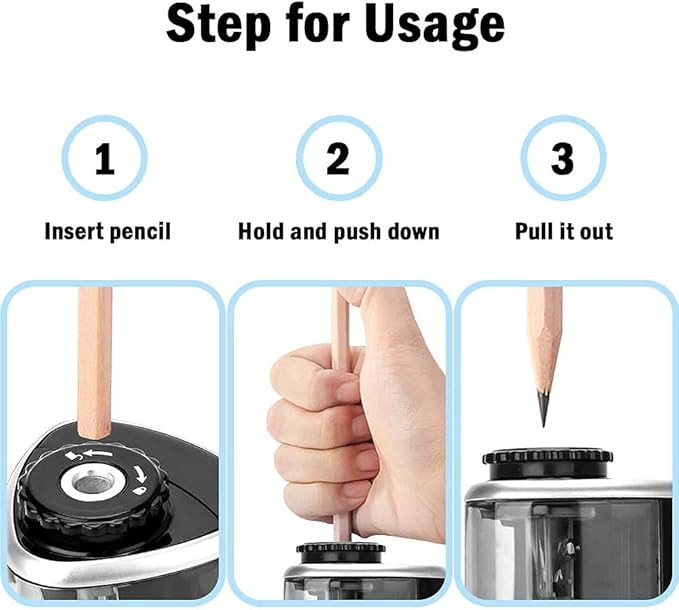 Step for Usage

1

Insert pencil

2

Hold and push down

3

Pull it out