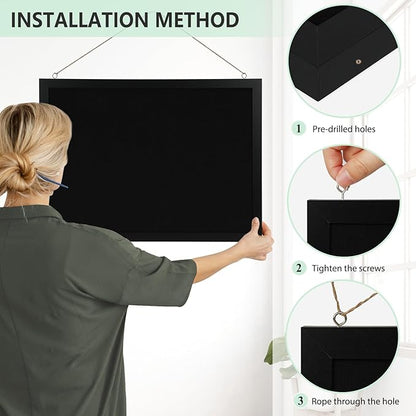 INSTALLATION METHOD

1 Pre-drilled holes

2 Tighten the screws

3 Rope through the hole