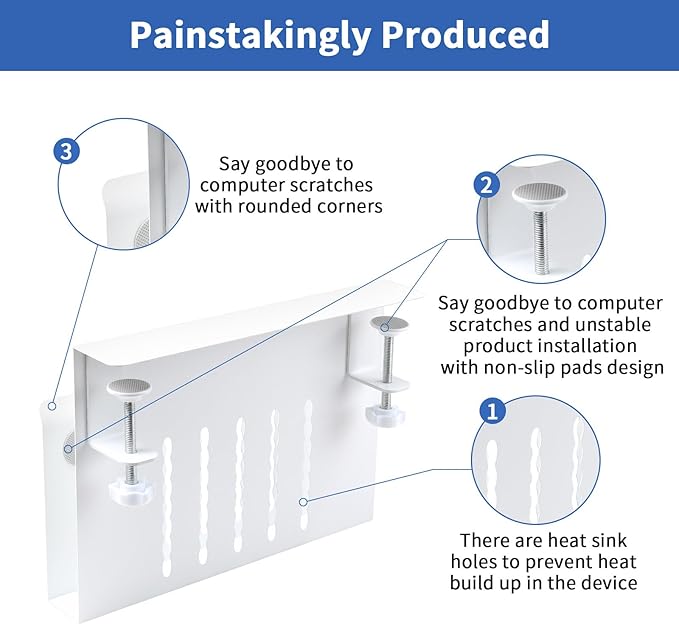 Painstakingly Produced

3

Say goodbye to computer scratches with rounded corners

2

Say goodbye to computer scratches and unstable product installation with non-slip pads design

1

There are heat sink holes to prevent heat build up in the device