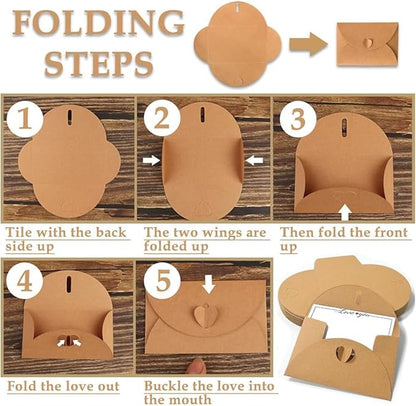 FOLDING STEPS

1

Tile with the back side up

2

The two wings are folded up

3

Then fold the front up

4

Fold the love out

5

Buckle the love into the mouth

Love you