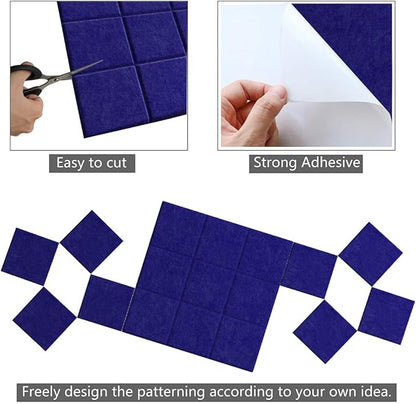 Easy to cut

Strong Adhesive

Freely design the patterning according to your own idea.