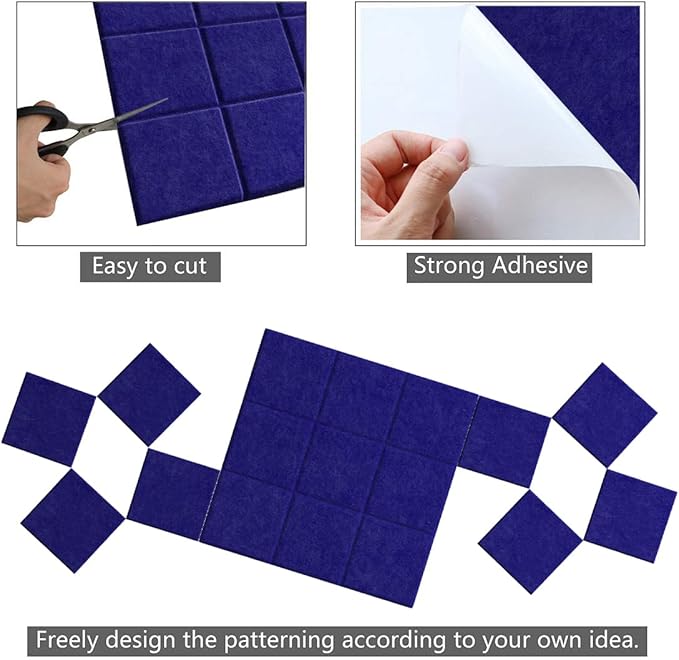 Easy to cut

Strong Adhesive

Freely design the patterning according to your own idea.