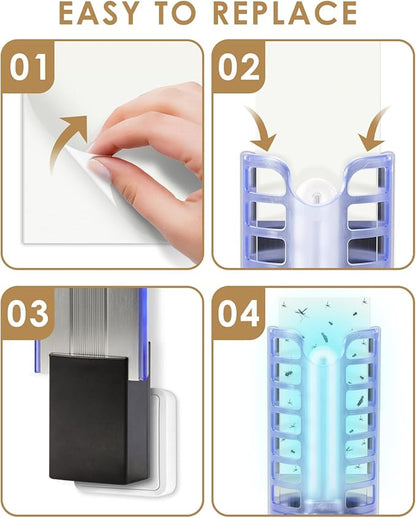 EASY TO REPLACE

01

02

03

04