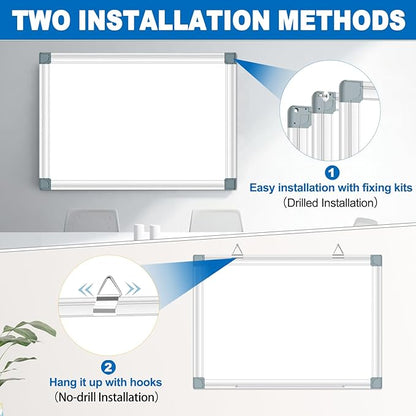 TWO INSTALLATION METHODS

1
Easy installation with fixing kits
(Drilled Installation)

2
Hang it up with hooks
(No-drill Installation)