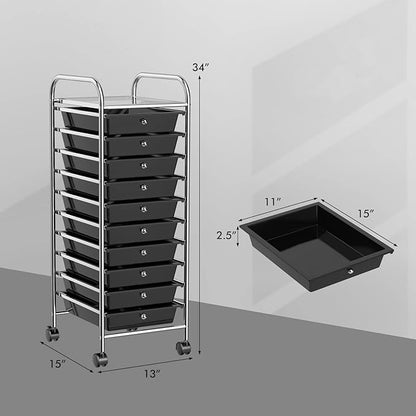 34″

11″

15″

2.5″

15″

13″