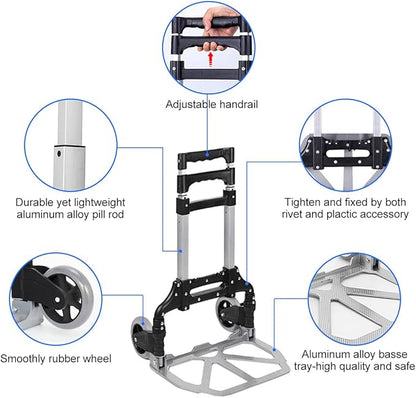 Adjustable handrail

Durable yet lightweight aluminum alloy pill rod

Tighten and fixed by both rivet and plactic accessory

Smoothly rubber wheel

Aluminum alloy basse tray-high quality and safe