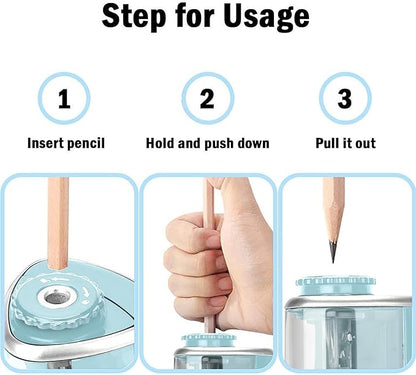 Step for Usage

1
Insert pencil

2
Hold and push down

3
Pull it out