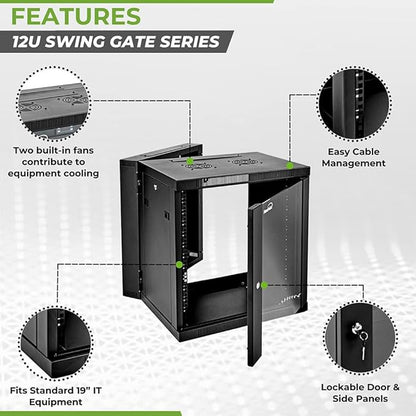 FEATURES

12U SWING GATE SERIES

Two built-in fans contribute to equipment cooling

Easy Cable Management

Fits Standard 19" IT Equipment

Lockable Door & Side Panels