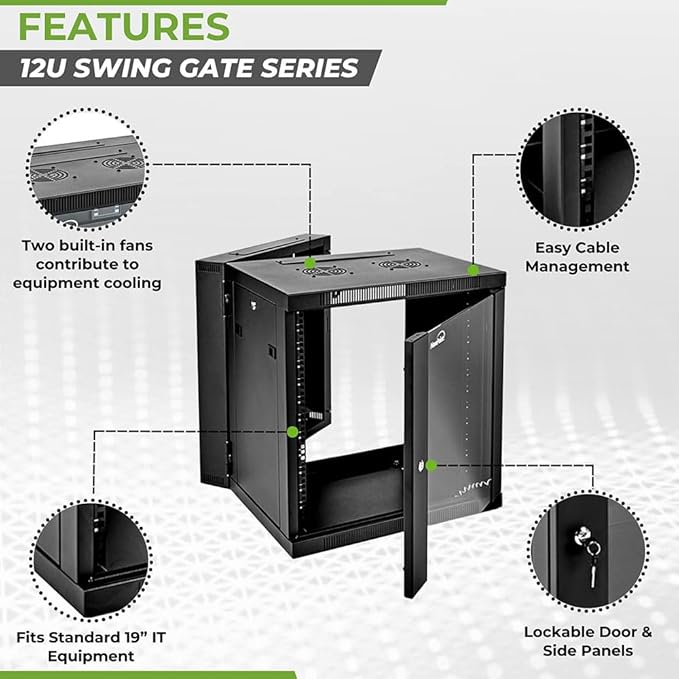 FEATURES

12U SWING GATE SERIES

Two built-in fans contribute to equipment cooling

Easy Cable Management

Fits Standard 19” IT Equipment

Lockable Door & Side Panels