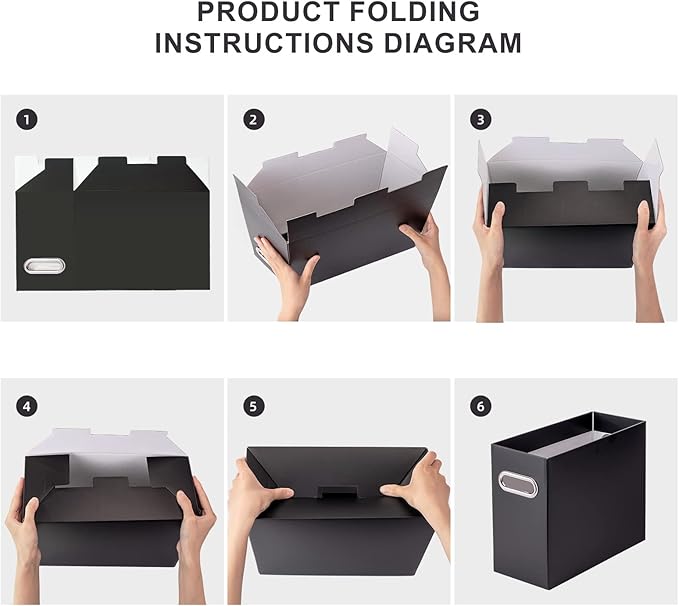 PRODUCT FOLDING INSTRUCTIONS DIAGRAM

1

2

3

4

5

6