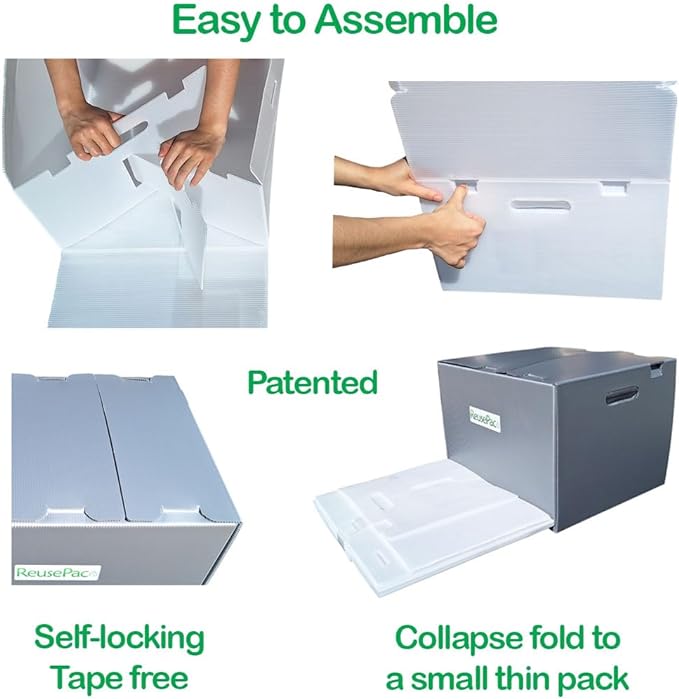 Easy to Assemble

Patented

ReusePac

ReusePac

Self-locking
Tape free

Collapse fold to
a small thin pack