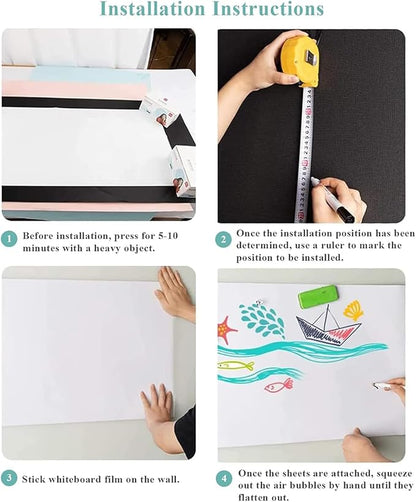 Installation Instructions

1 Before installation, press for 5-10 minutes with a heavy object.

2 Once the installation position has been determined, use a ruler to mark the position to be installed.

3 Stick whiteboard film on the wall.

4 Once the sheets are attached, squeeze out the air bubbles by hand until they flatten out.