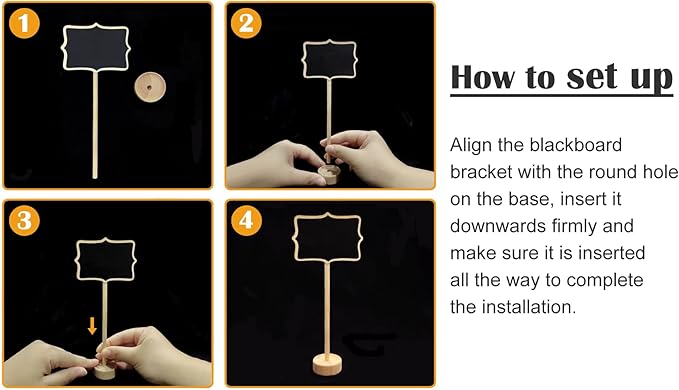 1

2

3

4

How to set up

Align the blackboard bracket with the round hole on the base, insert it downwards firmly and make sure it is inserted all the way to complete the installation.