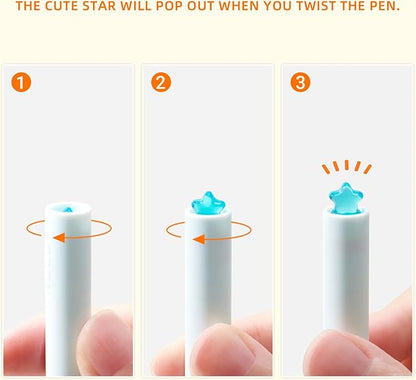 THE CUTE STAR WILL POP OUT WHEN YOU TWIST THE PEN.

1

2

3