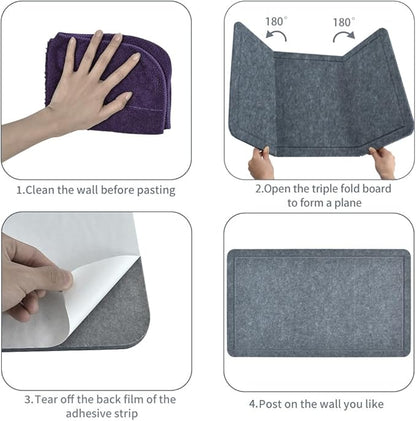 1.Clean the wall before pasting

180°

180°

2.Open the triple fold board to form a plane

3.Tear off the back film of the adhesive strip

4.Post on the wall you like