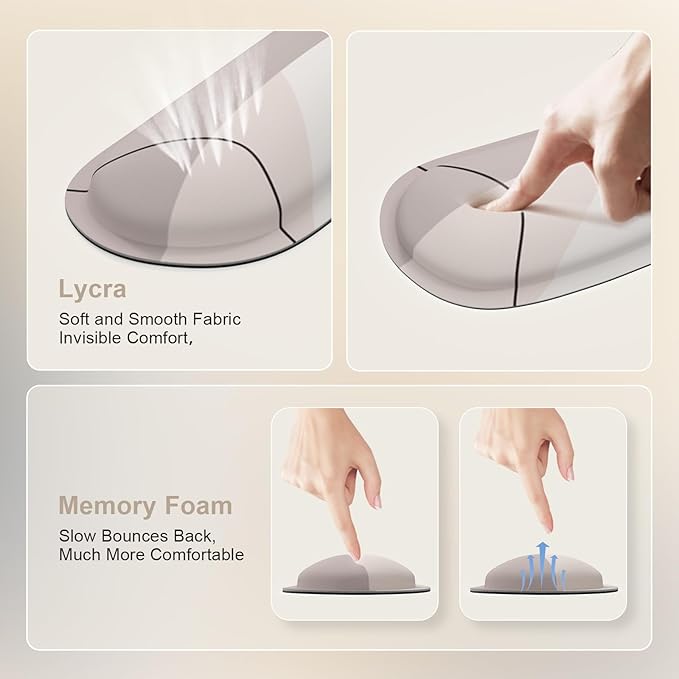 Lycra

Soft and Smooth Fabric
Invisible Comfort,

Memory Foam

Slow Bounces Back,
Much More Comfortable