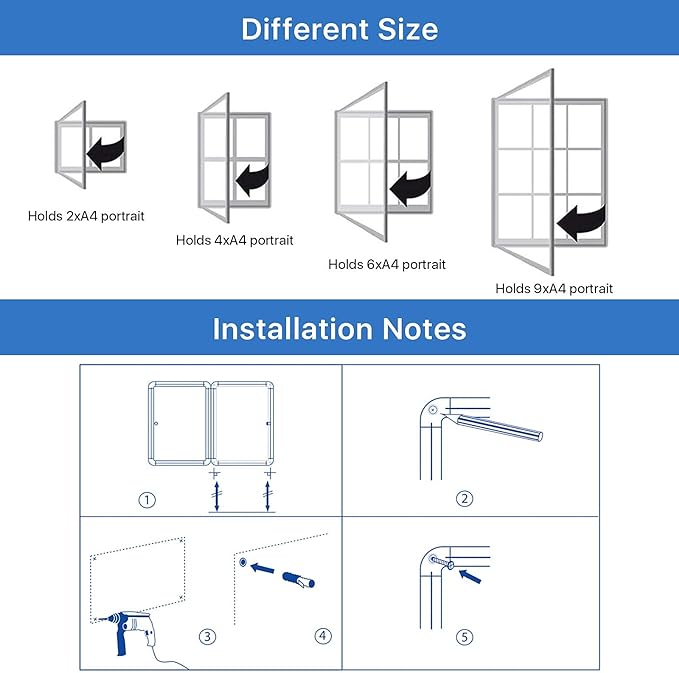 Different Size

Holds 2xA4 portrait

Holds 4xA4 portrait

Holds 6xA4 portrait

Holds 9xA4 portrait

Installation Notes

①

②

③

④

⑤