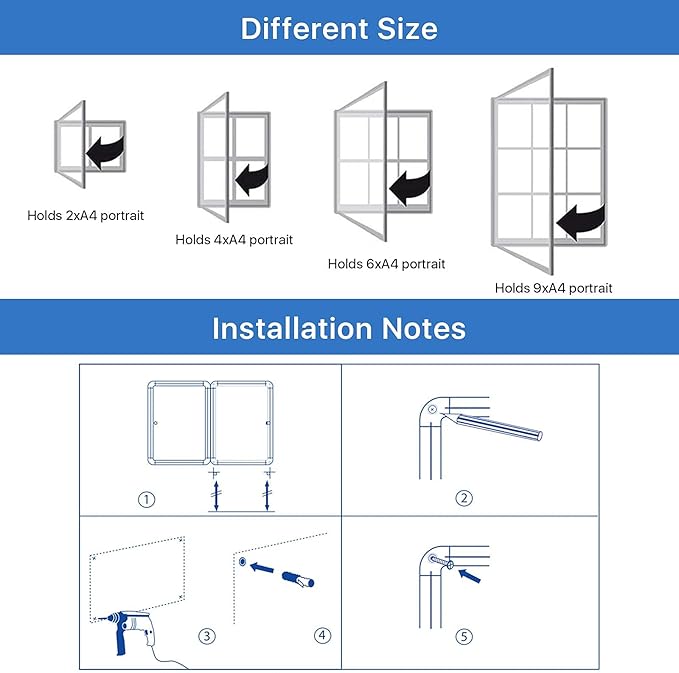 Different Size

Holds 2xA4 portrait

Holds 4xA4 portrait

Holds 6xA4 portrait

Holds 9xA4 portrait

Installation Notes

①

②

③

④

⑤