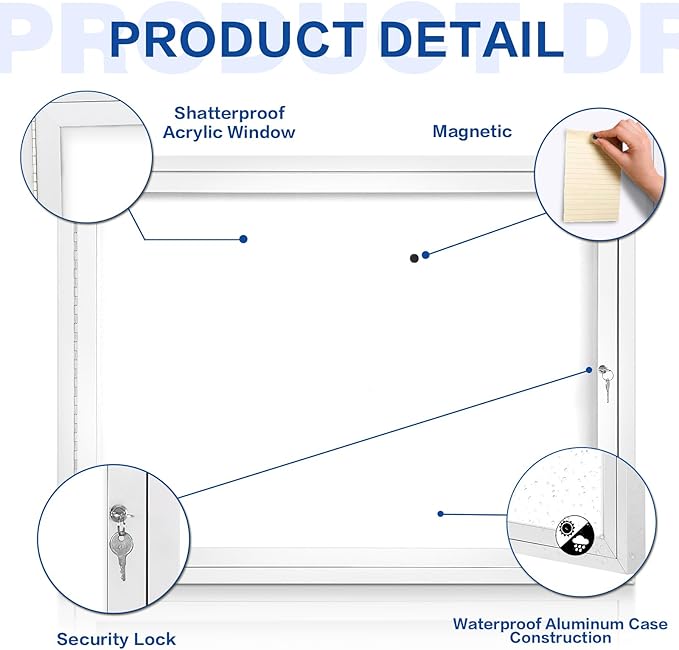 PRODUCT DETAIL

Shatterproof Acrylic Window

Magnetic

Security Lock

Waterproof Aluminum Case Construction